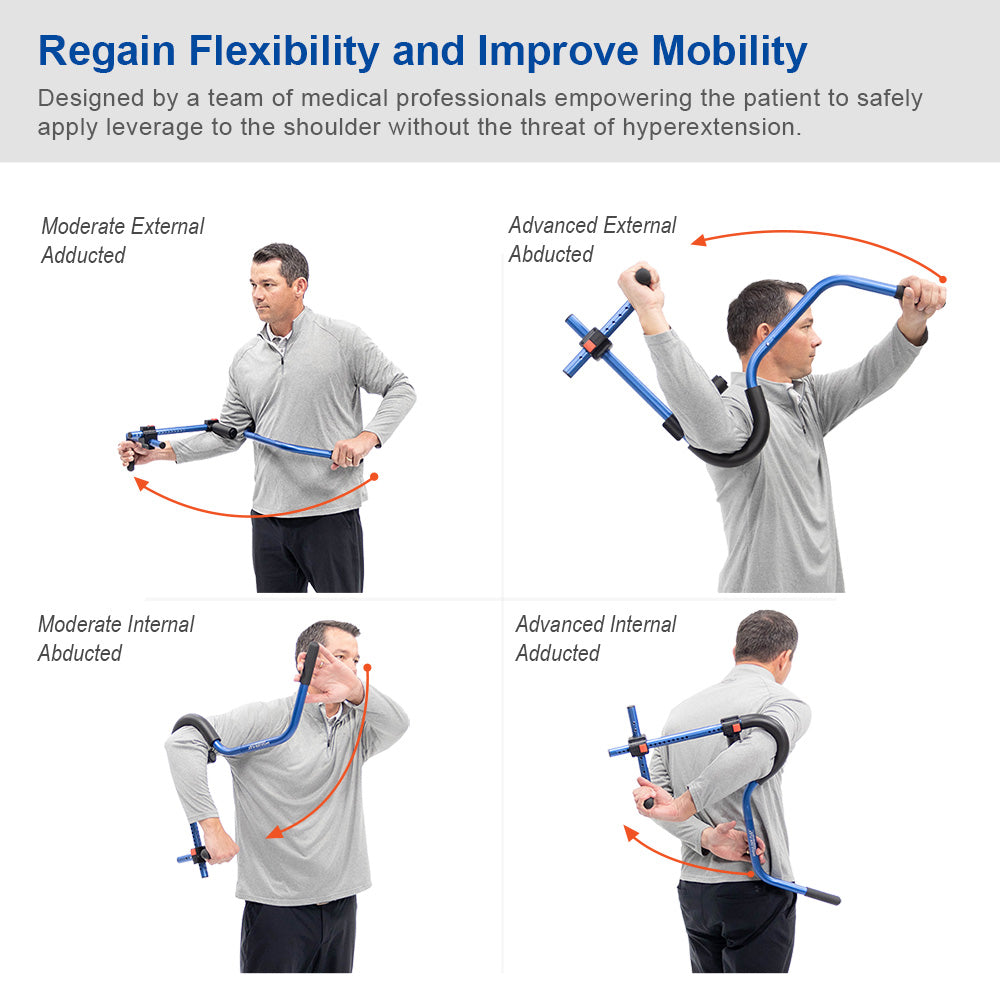 Regain Flexibility and Improve Mobility

Designed by a team of medical professionals empowering the patient to safely apply leverage to the shoulder without the threat of hyperextension.

Moderate External
Adducted

Advanced External
Abducted

Moderate Internal
Abducted

Advanced Internal
Adducted