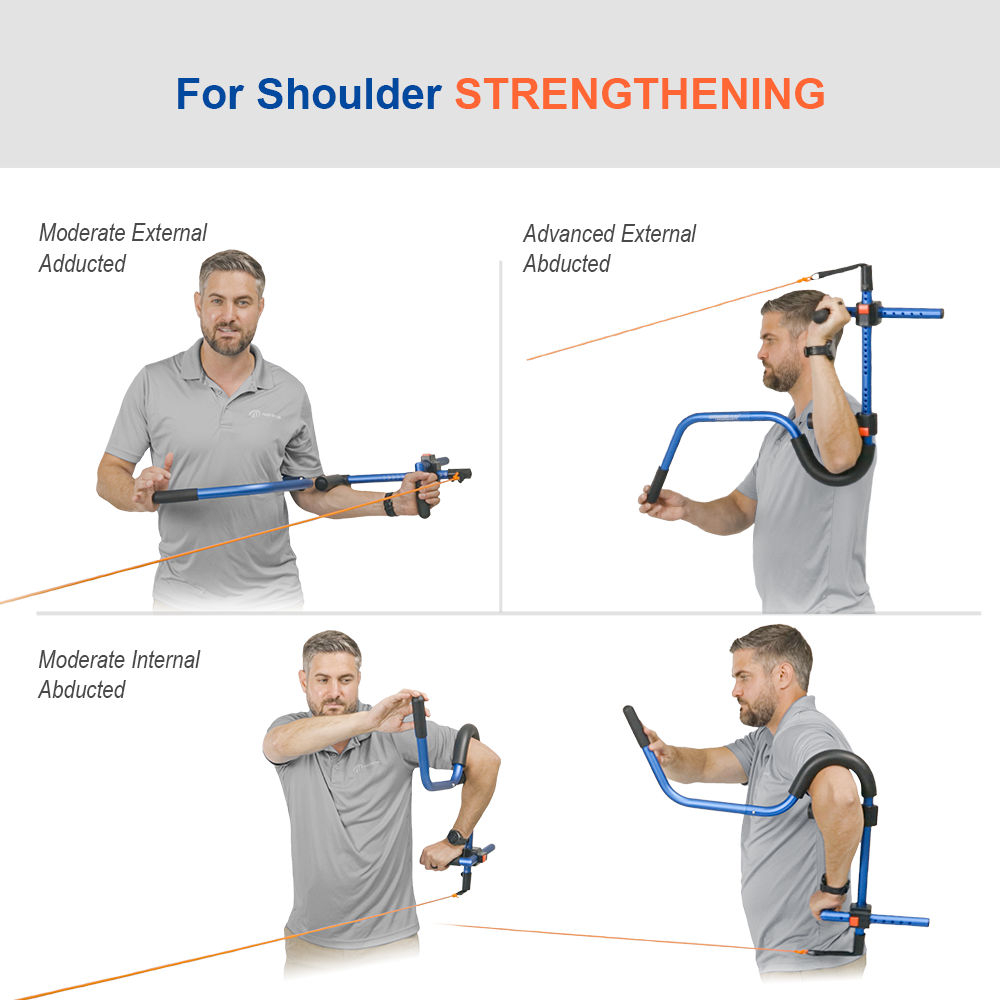 For Shoulder STRENGTHENING

Moderate External
Adducted

Advanced External
Abducted

Moderate Internal
Abducted