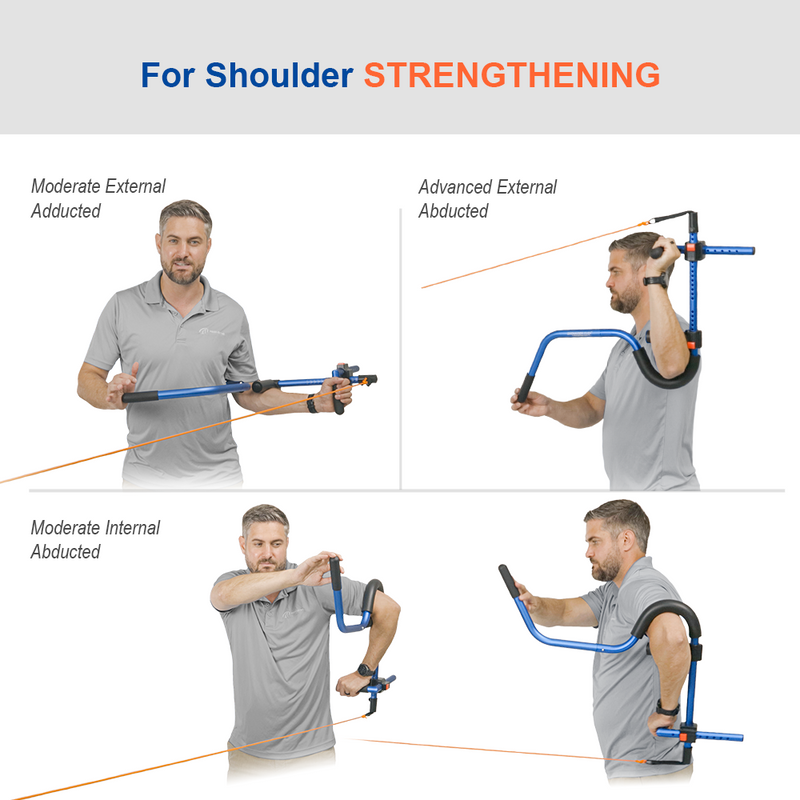 For Shoulder STRENGTHENING

Moderate External
Adducted

Advanced External
Abducted

Moderate Internal
Abducted