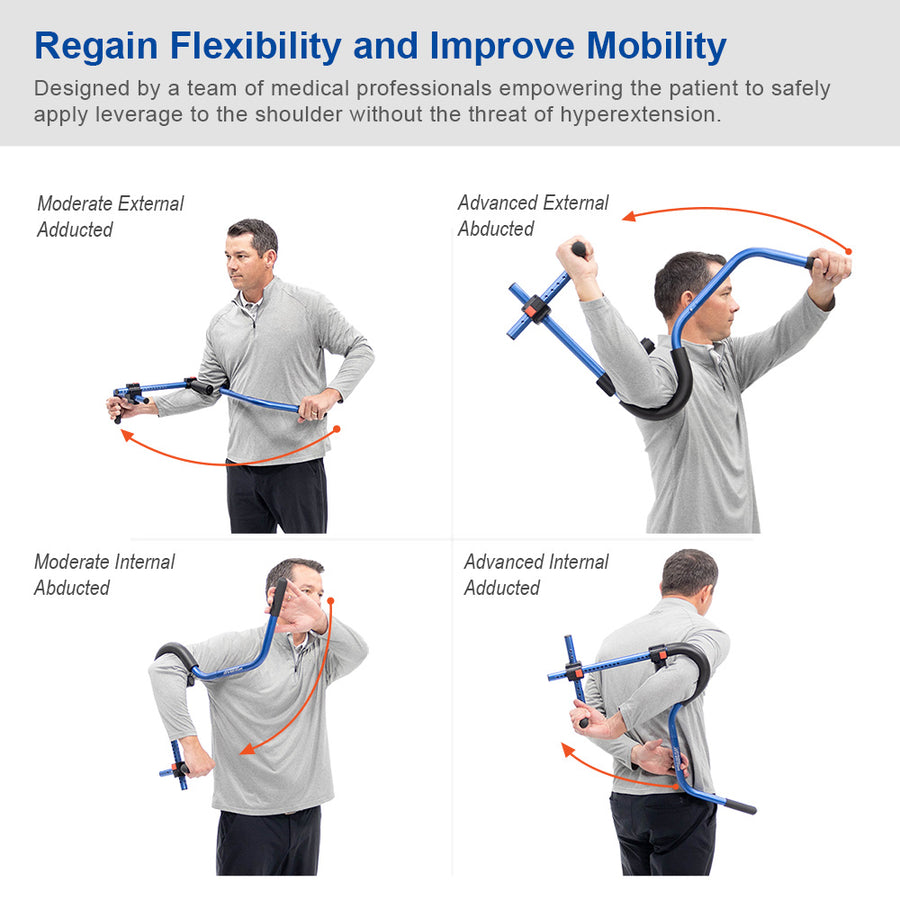 Regain Flexibility and Improve Mobility

Designed by a team of medical professionals empowering the patient to safely apply leverage to the shoulder without the threat of hyperextension.

Moderate External
Adducted

Advanced External
Abducted

Moderate Internal
Abducted

Advanced Internal
Adducted