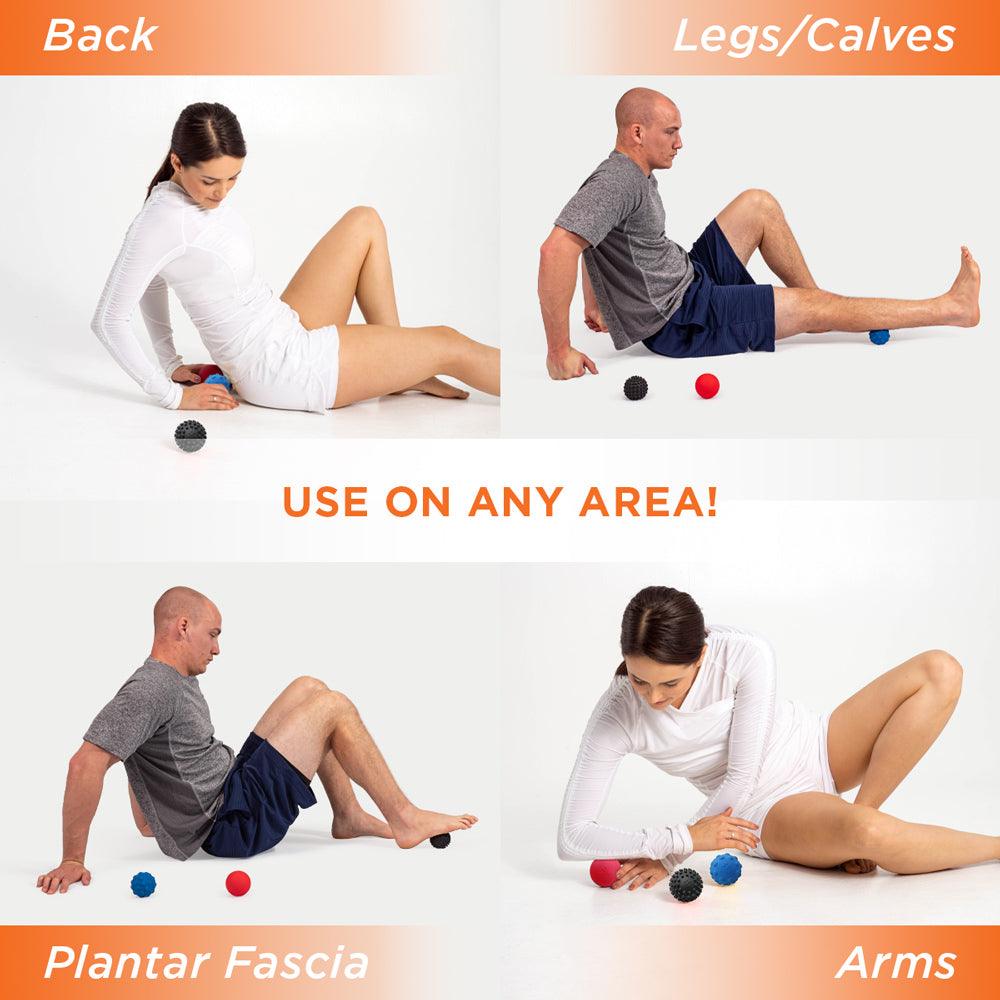 Back

Legs/Calves

USE ON ANY AREA!

Plantar Fascia

Arms